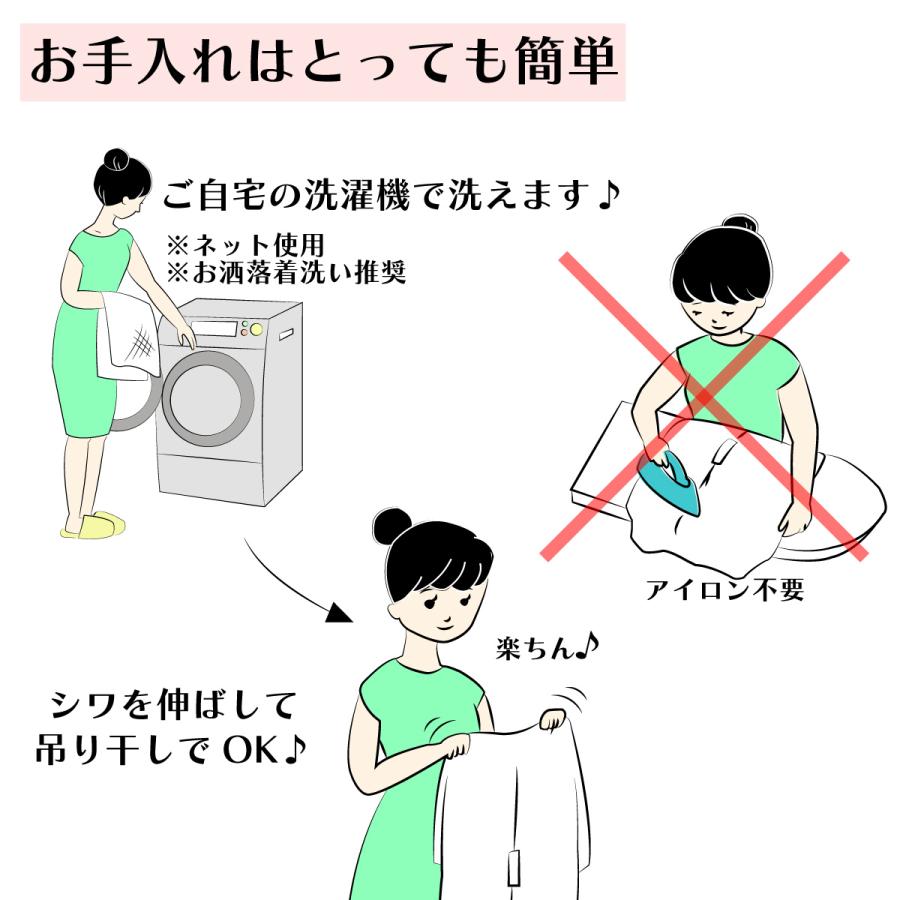 お手入れはとっても簡単

ご自宅の洗濯機で洗えます♪

※ネット使用
※お洒落着洗い推奨

アイロン不要

楽ちん♪

シワを伸ばして
吊り干しでOK♪